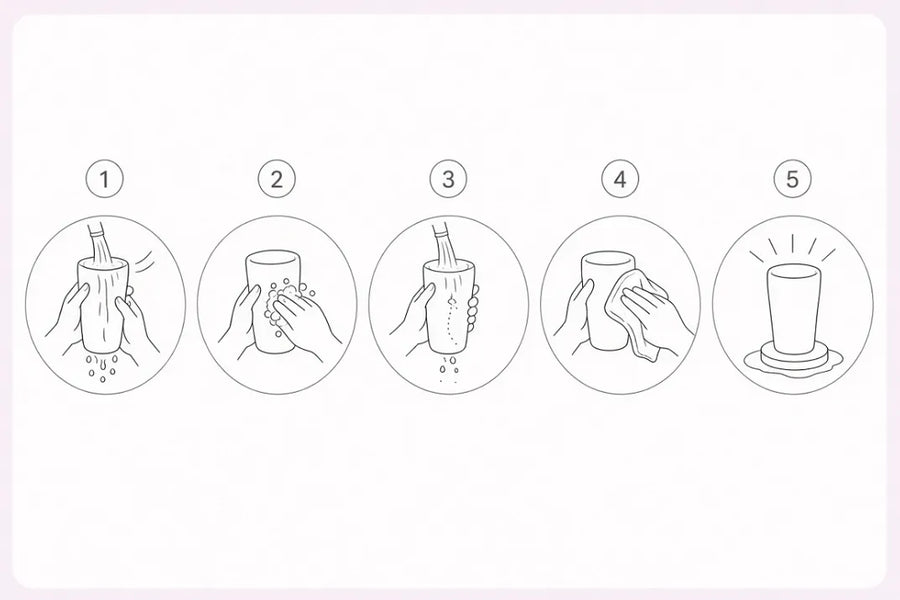 1
2
3
4
5