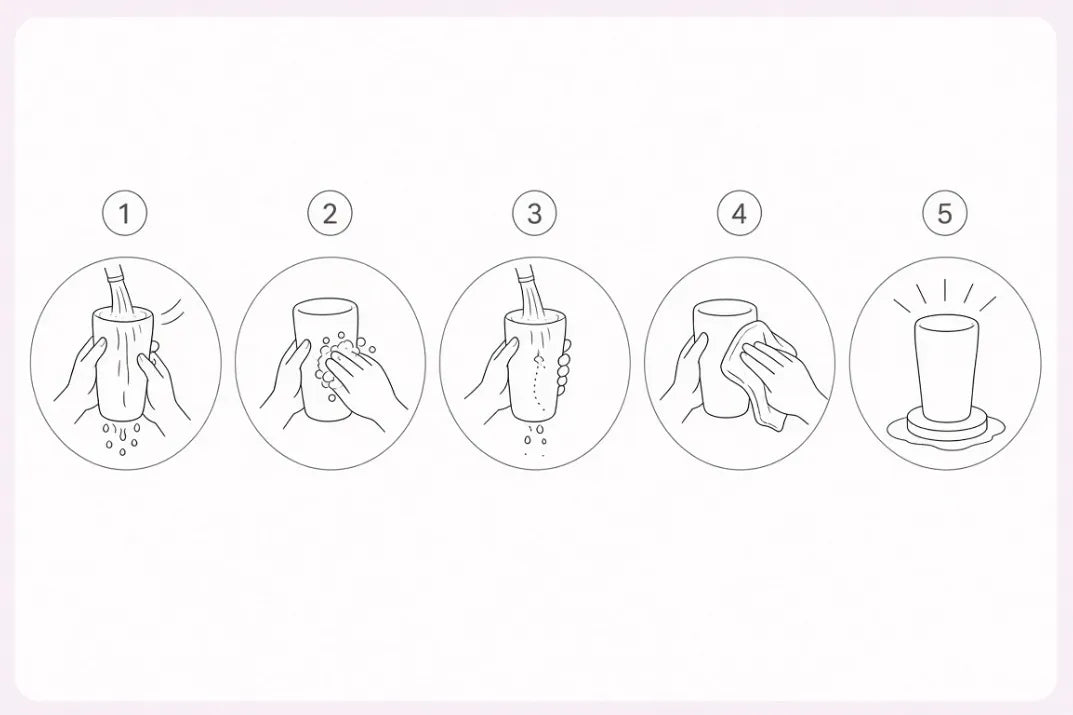 1

2

3

4

5